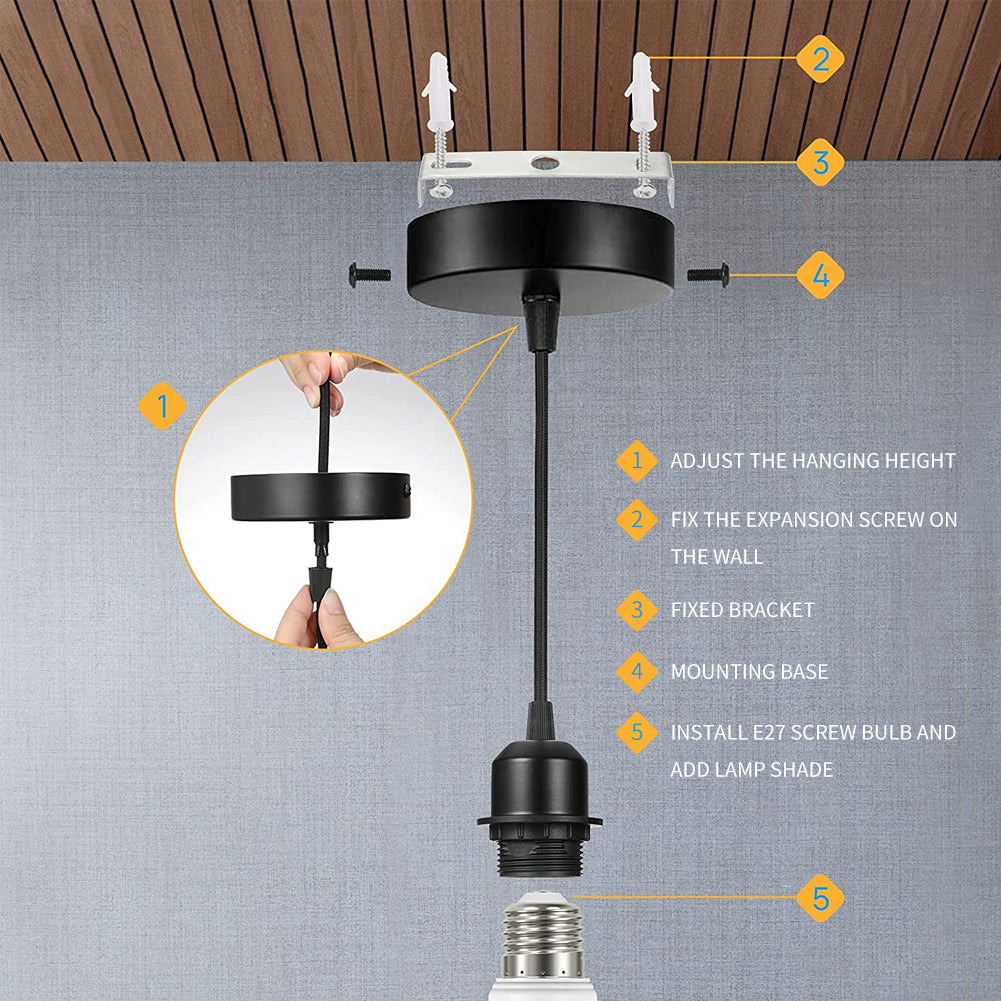 2

3

4

1

1 ADJUST THE HANGING HEIGHT

2 FIX THE EXPANSION SCREW ON THE WALL

3 FIXED BRACKET

4 MOUNTING BASE

5 INSTALL E27 SCREW BULB AND ADD LAMP SHADE

5