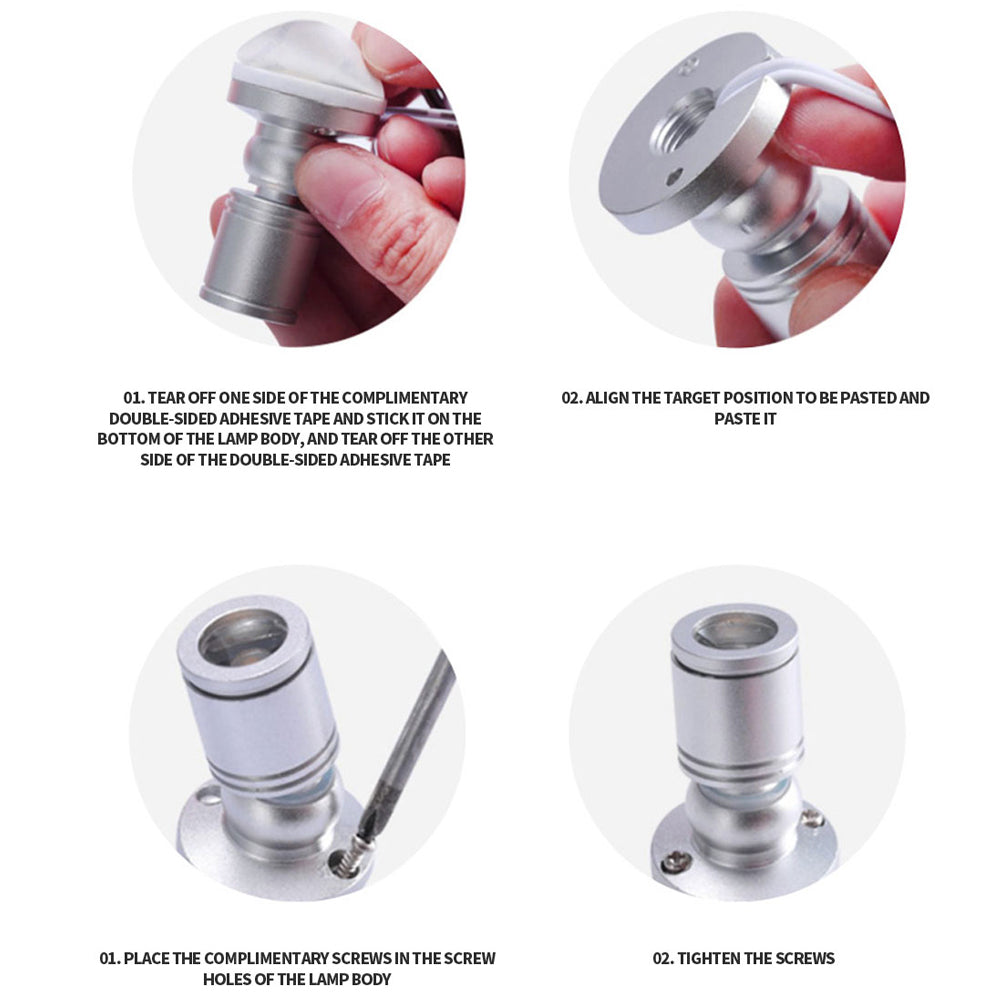 01. TEAR OFF ONE SIDE OF THE COMPLIMENTARY DOUBLE-SIDED ADHESIVE TAPE AND STICK IT ON THE BOTTOM OF THE LAMP BODY, AND TEAR OFF THE OTHER SIDE OF THE DOUBLE-SIDED ADHESIVE TAPE

02. ALIGN THE TARGET POSITION TO BE PASTED AND PASTE IT

01. PLACE THE COMPLIMENTARY SCREWS IN THE SCREW HOLES OF THE LAMP BODY

02. TIGHTEN THE SCREWS